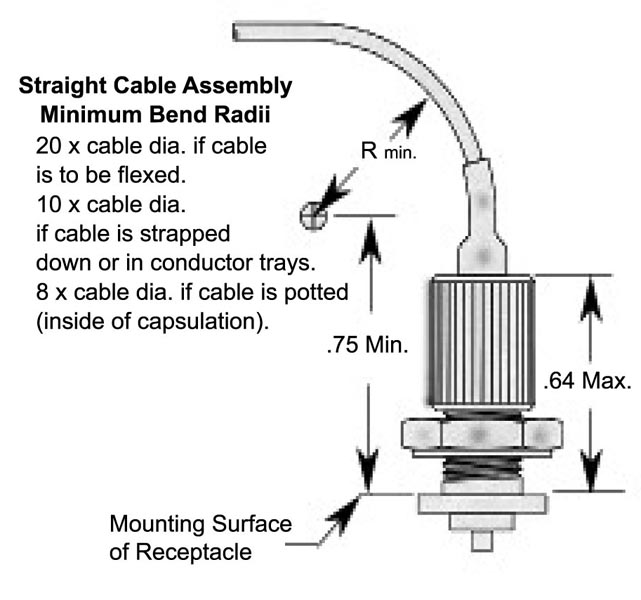 Straight Cable Assembly
Minimum Bend Radii

20 x cable dia. if cable is to be flexed.
10 x cable dia. if cable is strapped down or in conductor trays.
8 x cable dia. if cable is potted (inside of capsulation).

R min.

.75 Min.

.64 Max.

Mounting Surface of Receptacle